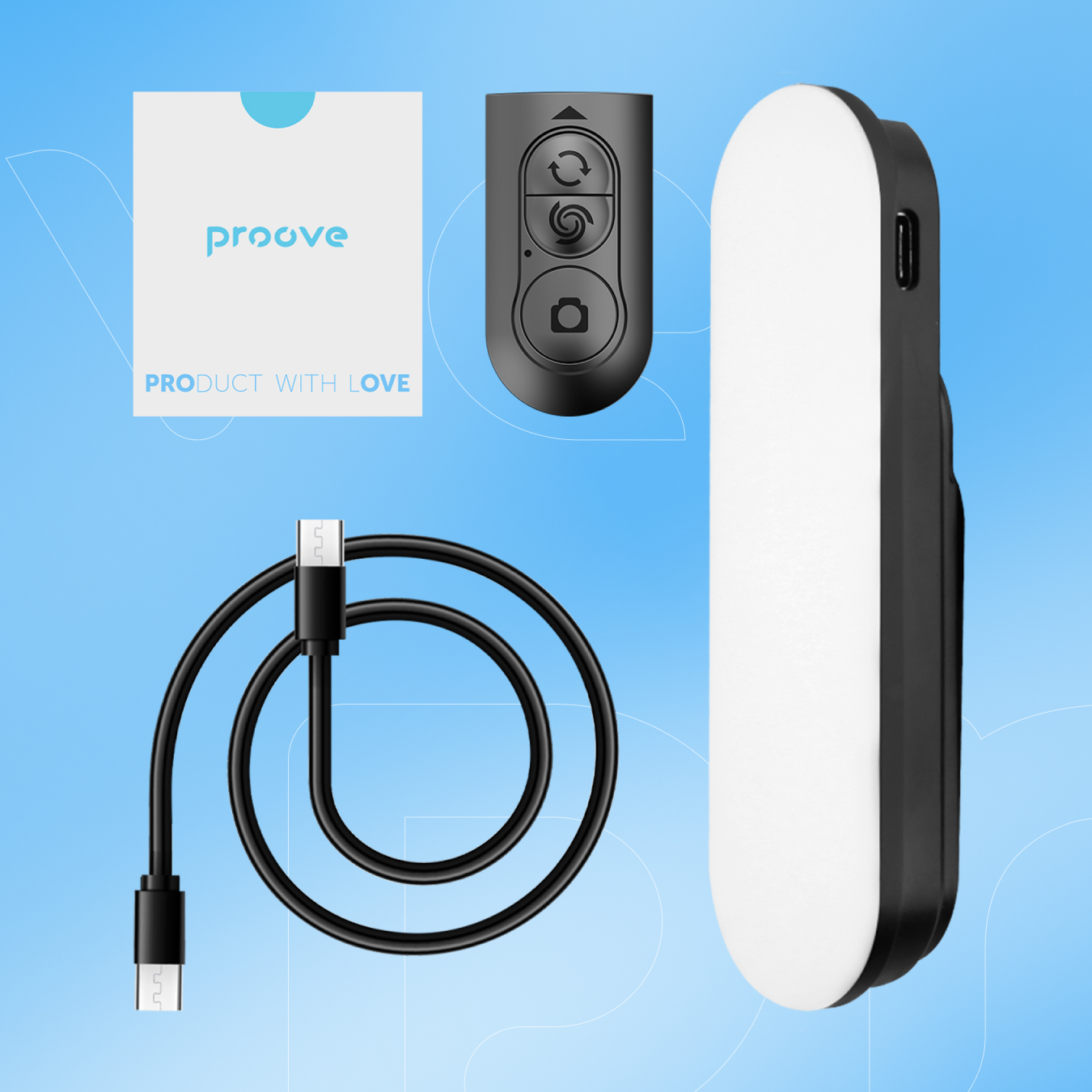 proove

PRODUCT WITH LOVE